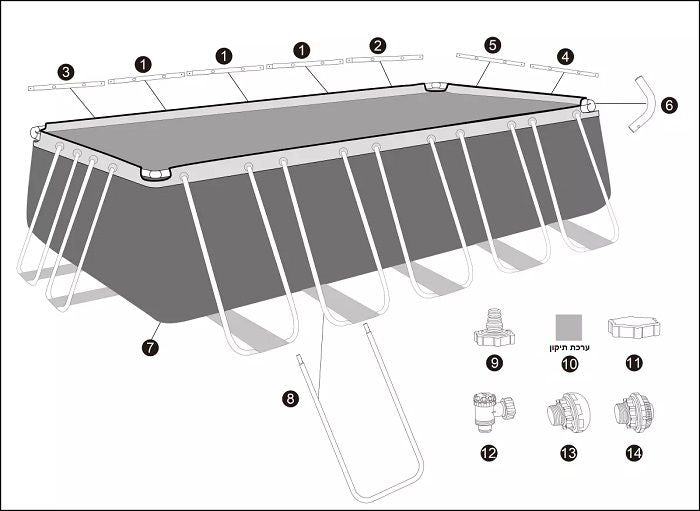 3
1
1
1
2
5
4
6
7
8
9
ערכת תיקון
10
11
12
13
14